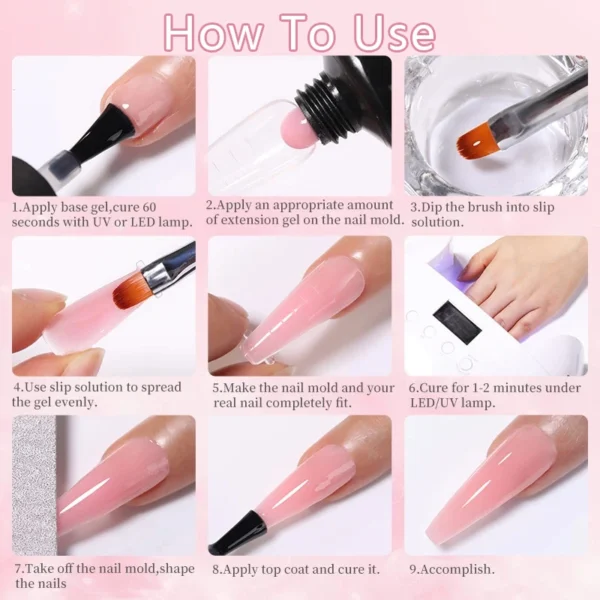 How To Use

1.Apply base gel,cure 60 seconds with UV or LED lamp.

2.Apply an appropriate amount of extension gel on the nail mold.

3.Dip the brush into slip solution.

4.Use slip solution to spread the gel evenly.

5.Make the nail mold and your real nail completely fit.

6.Cure for 1-2 minutes under LED/UV lamp.

7.Take off the nail mold,shape the nails

8.Apply top coat and cure it.

9.Accomplish.