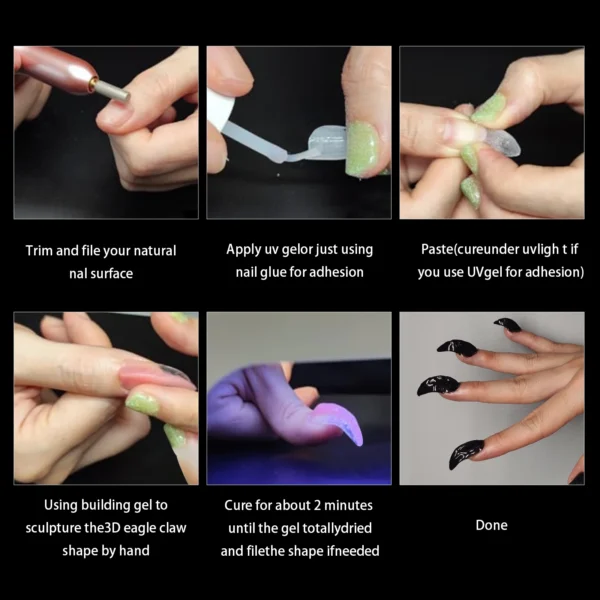 Trim and file your natural nal surface

Apply uv gelor just using nail glue for adhesion

Paste(cureunder uvligh t if you use UVgel for adhesion)

Using building gel to sculpture the3D eagle claw shape by hand

Cure for about 2 minutes until the gel totallydried and filethe shape ifneeded

Done