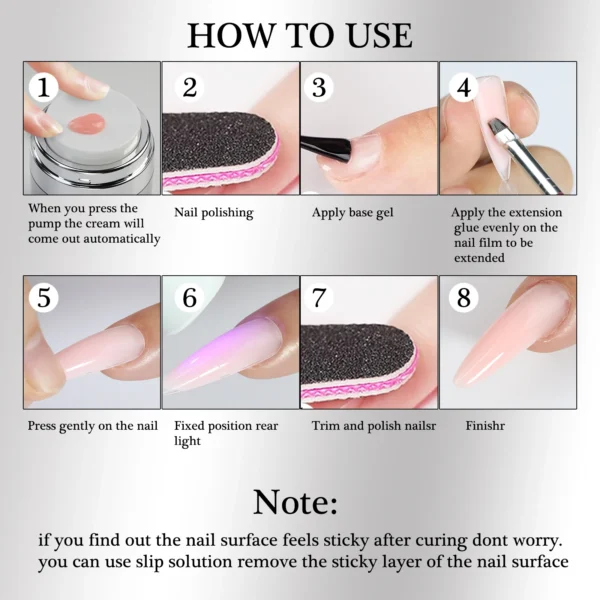 HOW TO USE

1

When you press the pump the cream will come out automatically

2

Nail polishing

3

Apply base gel

4

Apply the extension glue evenly on the nail film to be extended

5

Press gently on the nail

6

Fixed position rear light

7

Trim and polish nailsr

8

Finishr

Note:

if you find out the nail surface feels sticky after curing dont worry. you can use slip solution remove the sticky layer of the nail surface